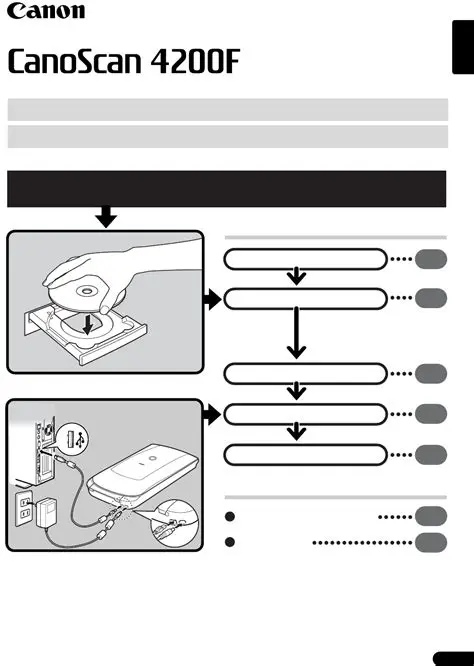 Canon

CanoScan 4200F