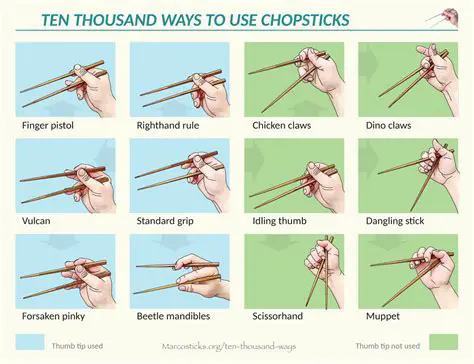 TEN THOUSAND WAYS TO USE CHOPSTICKS

Finger pistol

Righthand rule

Chicken claws

Dino claws

Vulcan

Standard grip

Idling thumb

Dangling stick

Forsaken pinky

Beetle mandibles

Scissorhand

Muppet

Thumb tip used

Marcosticks.org/ten-thousand-ways

Thumb tip not used